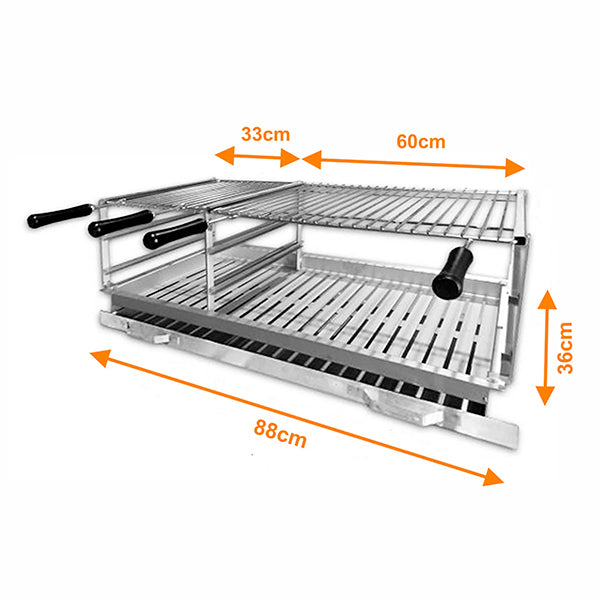 33cm

60cm

36cm

88cm