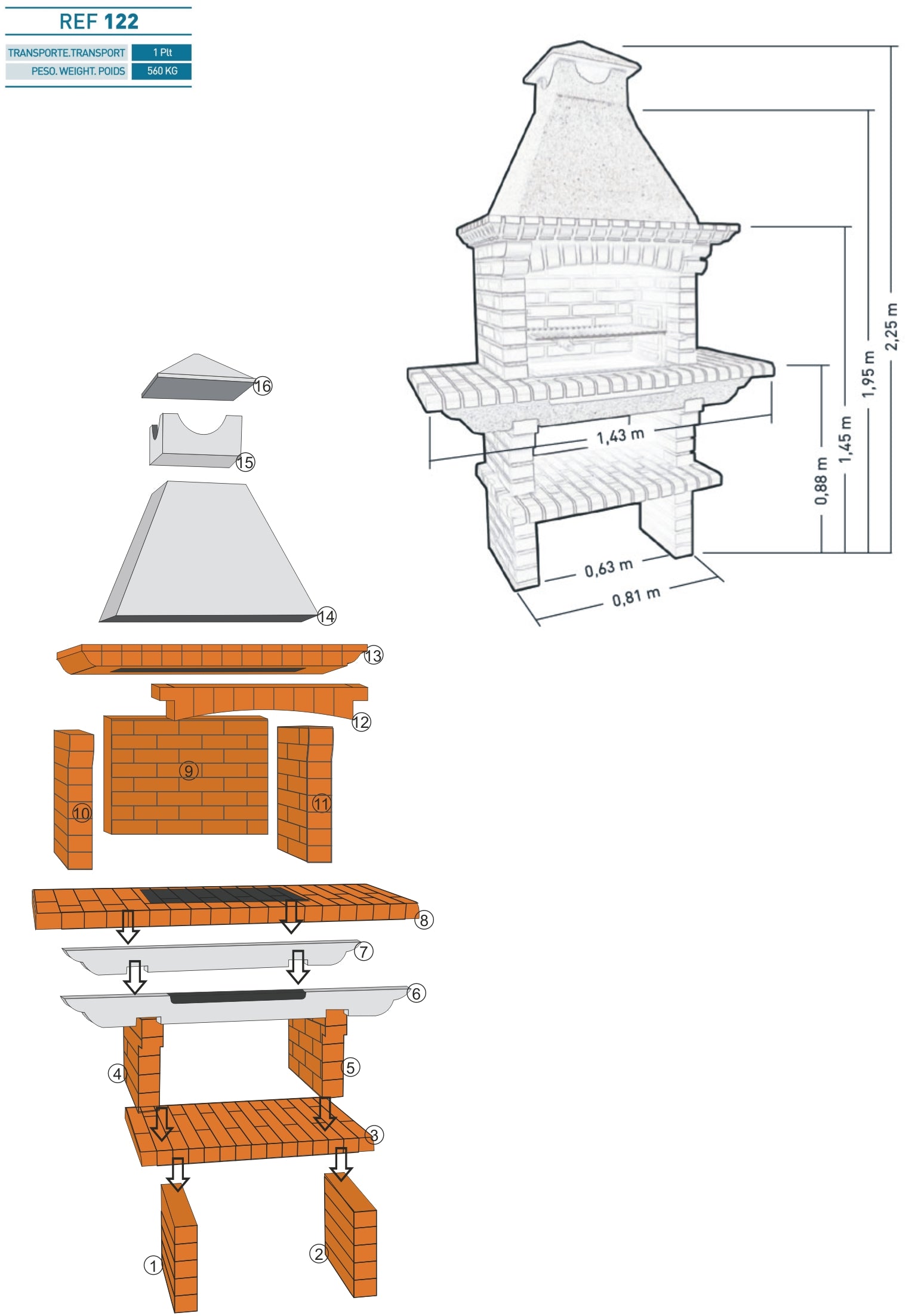 REF 122

| TRANSPORTE.TRANSPORT | 1 Plt |
|---|---|
| PESO. WEIGHT. POIDS | 560 KG |

2,25 m
1,95 m
1,45 m
0,88 m
1,43 m
0,63 m
0,81 m

16
15
14
13
12
9
10
11
8
7
6
4
5
3
1
2