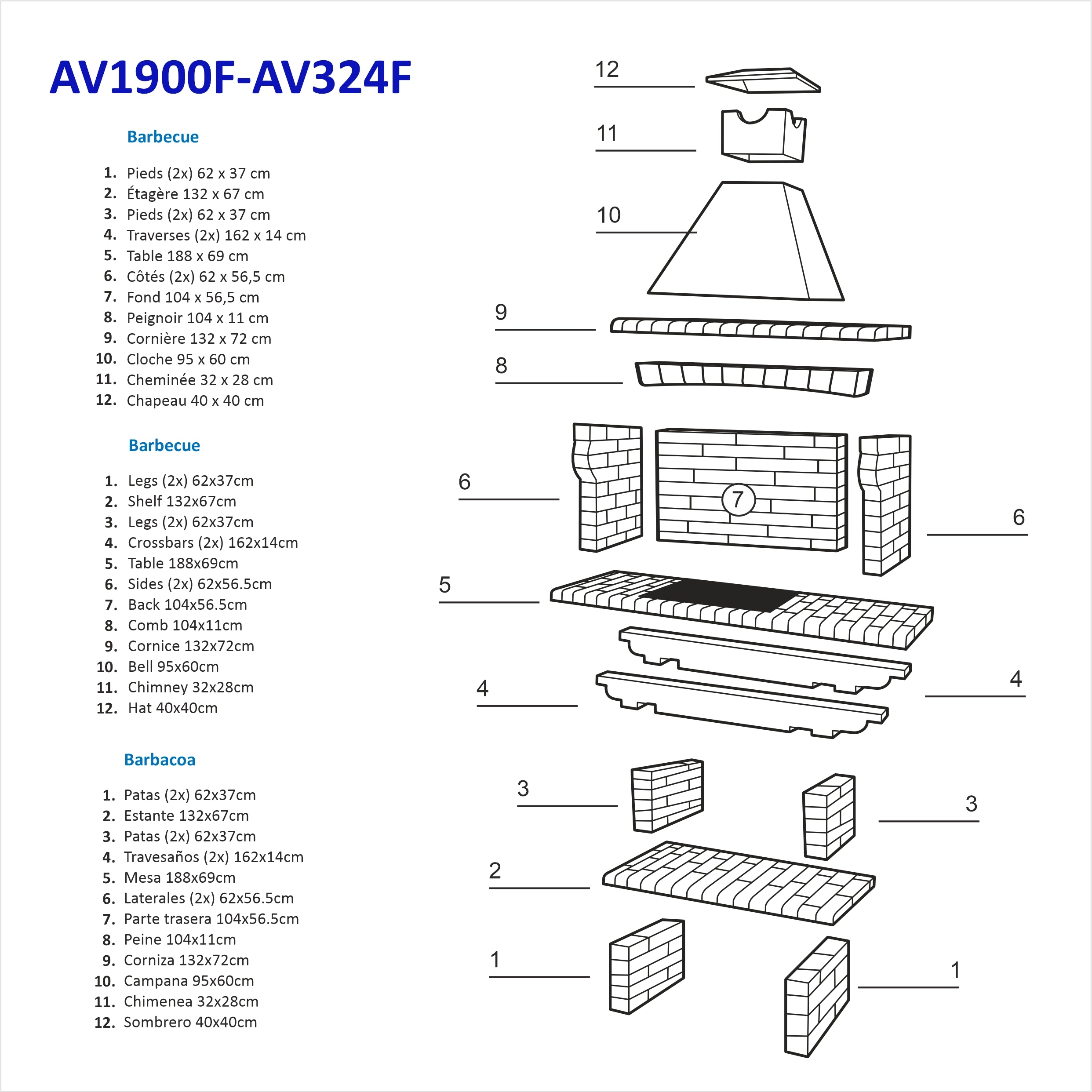 AV1900F-AV324F

Barbecue

1. Pieds (2x) 62 x 37 cm
2. Étagère 132 x 67 cm
3. Pieds (2x) 62 x 37 cm
4. Traverses (2x) 162 x 14 cm
5. Table 188 x 69 cm
6. Côtés (2x) 62 x 56,5 cm
7. Fond 104 x 56,5 cm
8. Peignoir 104 x 11 cm
9. Cornière 132 x 72 cm
10. Cloche 95 x 60 cm
11. Cheminée 32 x 28 cm
12. Chapeau 40 x 40 cm

Barbecue

1. Legs (2x) 62x37cm
2. Shelf 132x67cm
3. Legs (2x) 62x37cm
4. Crossbars (2x) 162x14cm
5. Table 188x69cm
6. Sides (2x) 62x56.5cm
7. Back 104x56.5cm
8. Comb 104x11cm
9. Cornice 132x72cm
10. Bell 95x60cm
11. Chimney 32x28cm
12. Hat 40x40cm

Barbacoa

1. Patas (2x) 62x37cm
2. Estante 132x67cm
3. Patas (2x) 62x37cm
4. Travesaños (2x) 162x14cm
5. Mesa 188x69cm
6. Laterales (2x) 62x56.5cm
7. Parte trasera 104x56.5cm
8. Peine 104x11cm
9. Corniza 132x72cm
10. Campana 95x60cm
11. Chimenea 32x28cm
12. Sombrero 40x40cm

12
11
10
9
8
6
7
6
5
4
4
3
3
2
1
1