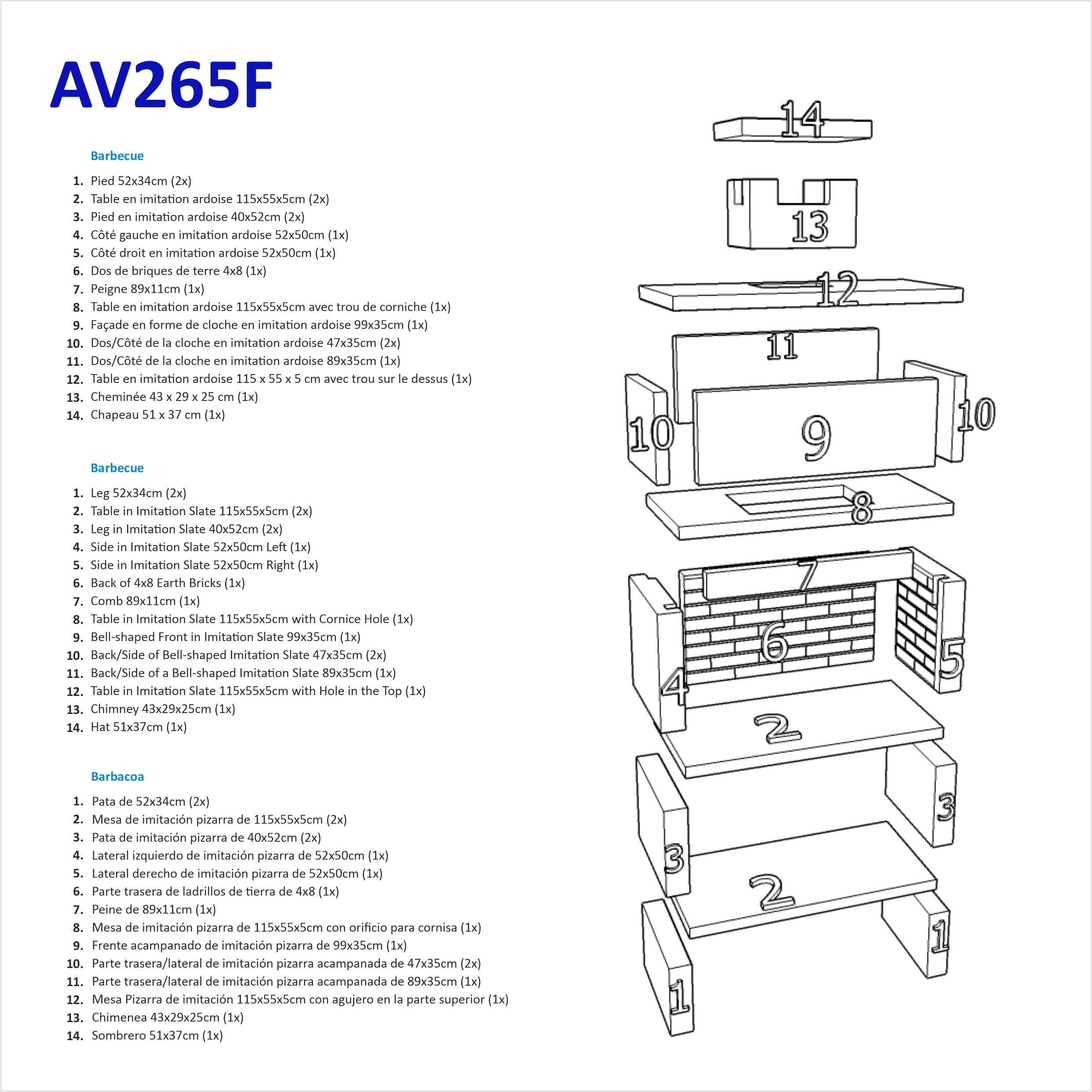 AV265F

Barbecue

1. Pied 52x34cm (2x)
2. Table en imitation ardoise 115x55x5cm (2x)
3. Pied en imitation ardoise 40x52cm (2x)
4. Côté gauche en imitation ardoise 52x50cm (1x)
5. Côté droit en imitation ardoise 52x50cm (1x)
6. Dos de briques de terre 4x8 (1x)
7. Peigne 89x11cm (1x)
8. Table en imitation ardoise 115x55x5cm avec trou de corniche (1x)
9. Façade en forme de cloche en imitation ardoise 99x35cm (1x)
10. Dos/Côté de la cloche en imitation ardoise 47x35cm (2x)
11. Dos/Côté de la cloche en imitation ardoise 89x35cm (1x)
12. Table en imitation ardoise 115 x 55 x 5 cm avec trou sur le dessus (1x)
13. Cheminée 43 x 29 x 25 cm (1x)
14. Chapeau 51 x 37 cm (1x)

Barbecue

1. Leg 52x34cm (2x)
2. Table in Imitation Slate 115x55x5cm (2x)
3. Leg in Imitation Slate 40x52cm (2x)
4. Side in Imitation Slate 52x50cm Left (1x)
5. Side in Imitation Slate 52x50cm Right (1x)
6. Back of 4x8 Earth Bricks (1x)
7. Comb 89x11cm (1x)
8. Table in Imitation Slate 115x55x5cm with Cornice Hole (1x)
9. Bell-shaped Front in Imitation Slate 99x35cm (1x)
10. Back/Side of Bell-shaped Imitation Slate 47x35cm (2x)
11. Back/Side of a Bell-shaped Imitation Slate 89x35cm (1x)
12. Table in Imitation Slate 115x55x5cm with Hole in the Top (1x)
13. Chimney 43x29x25cm (1x)
14. Hat 51x37cm (1x)

Barbacoa

1. Pata de 52x34cm (2x)
2. Mesa de imitación pizarra de 115x55x5cm (2x)
3. Pata de imitación pizarra de 40x52cm (2x)
4. Lateral izquierdo de imitación pizarra de 52x50cm (1x)
5. Lateral derecho de imitación pizarra de 52x50cm (1x)
6. Parte trasera de ladrillos de tierra de 4x8 (1x)
7. Peine de 89x11cm (1x)
8. Mesa de imitación pizarra de 115x55x5cm con orificio para cornisa (1x)
9. Frente acampanado de imitación pizarra de 99x35cm (1x)
10. Parte trasera/lateral de imitación pizarra acampanada de 47x35cm (2x)
11. Parte trasera/lateral de imitación pizarra acampanada de 89x35cm (1x)
12. Mesa Pizarra de imitación 115x55x5cm con agujero en la parte superior (1x)
13. Chimenea 43x29x25cm (1x)
14. Sombrero 51x37cm (1x)

14
13
12
11
10
9
10
8
7
6
5
4
2
3
3
2
1
1