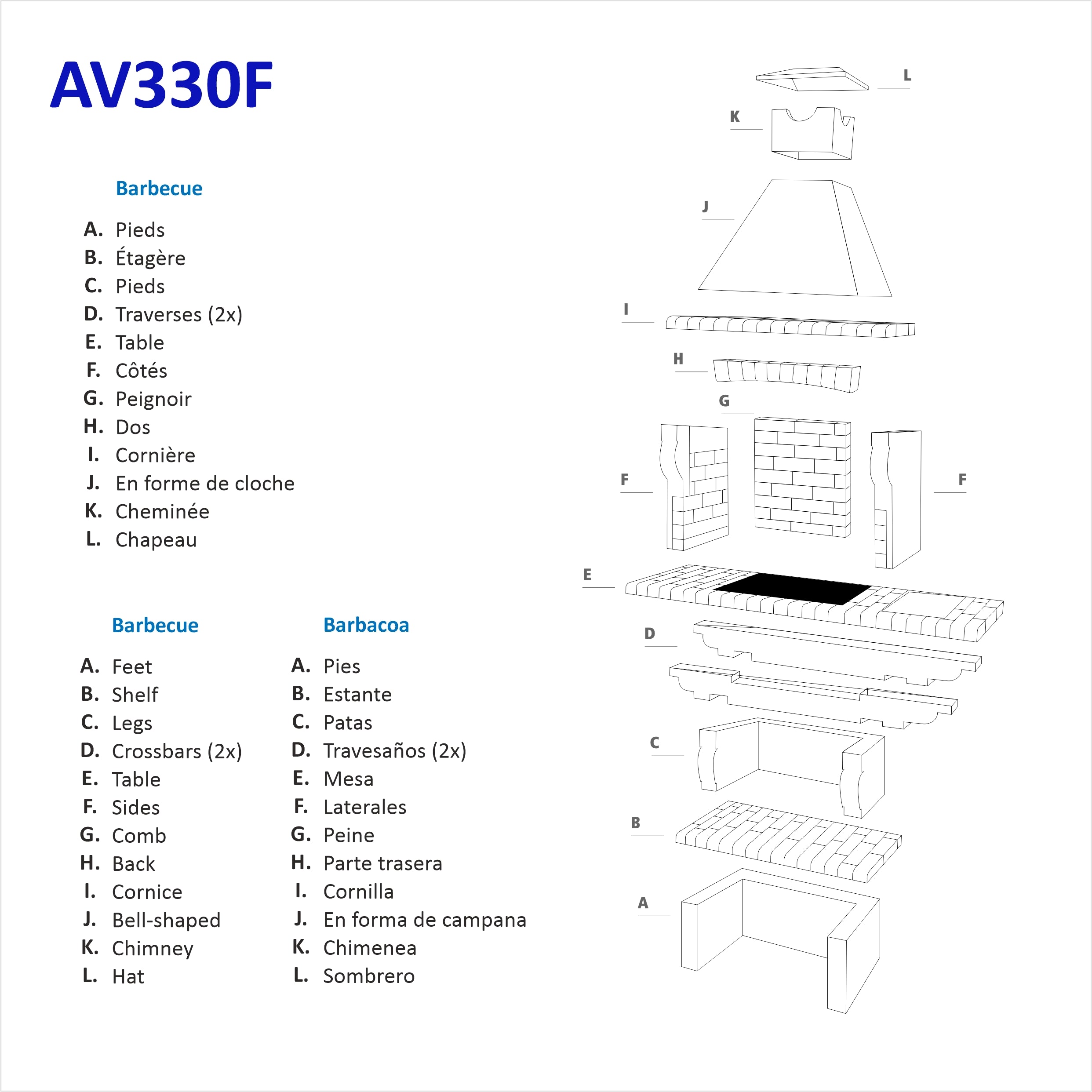 AV330F

Barbecue

A. Pieds
B. Étagère
C. Pieds
D. Traverses (2x)
E. Table
F. Côtés
G. Peignoir
H. Dos
I. Cornière
J. En forme de cloche
K. Cheminée
L. Chapeau

Barbecue

A. Feet
B. Shelf
C. Legs
D. Crossbars (2x)
E. Table
F. Sides
G. Comb
H. Back
I. Cornice
J. Bell-shaped
K. Chimney
L. Hat

Barbacoa

A. Pies
B. Estante
C. Patas
D. Travesaños (2x)
E. Mesa
F. Laterales
G. Peine
H. Parte trasera
I. Cornilla
J. En forma de campana
K. Chimenea
L. Sombrero

L
K
J
I
H
G
F
F
E
D
C
B
A