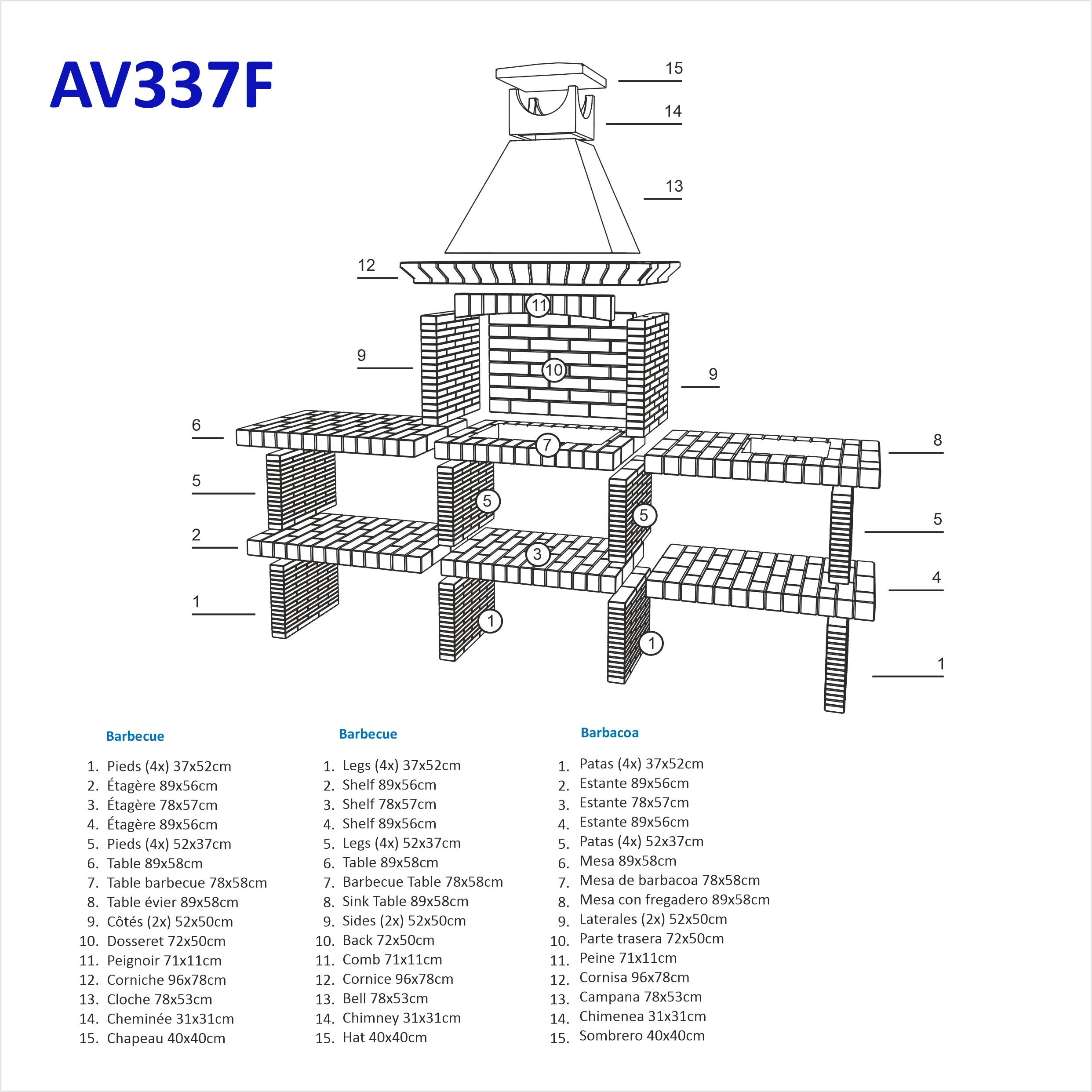 AV337F

15
14
13
12
11
9
10
9
6
7
8
5
5
5
5
2
3
4
1
1
1
1

Barbecue

1. Pieds (4x) 37x52cm
2. Étagère 89x56cm
3. Étagère 78x57cm
4. Étagère 89x56cm
5. Pieds (4x) 52x37cm
6. Table 89x58cm
7. Table barbecue 78x58cm
8. Table évier 89x58cm
9. Côtés (2x) 52x50cm
10. Dosseret 72x50cm
11. Peignoir 71x11cm
12. Corniche 96x78cm
13. Cloche 78x53cm
14. Cheminée 31x31cm
15. Chapeau 40x40cm

Barbecue

1. Legs (4x) 37x52cm
2. Shelf 89x56cm
3. Shelf 78x57cm
4. Shelf 89x56cm
5. Legs (4x) 52x37cm
6. Table 89x58cm
7. Barbecue Table 78x58cm
8. Sink Table 89x58cm
9. Sides (2x) 52x50cm
10. Back 72x50cm
11. Comb 71x11cm
12. Cornice 96x78cm
13. Bell 78x53cm
14. Chimney 31x31cm
15. Hat 40x40cm

Barbacoa

1. Patas (4x) 37x52cm
2. Estante 89x56cm
3. Estante 78x57cm
4. Estante 89x56cm
5. Patas (4x) 52x37cm
6. Mesa 89x58cm
7. Mesa de barbacoa 78x58cm
8. Mesa con fregadero 89x58cm
9. Laterales (2x) 52x50cm
10. Parte trasera 72x50cm
11. Peine 71x11cm
12. Cornisa 96x78cm
13. Campana 78x53cm
14. Chimenea 31x31cm
15. Sombrero 40x40cm