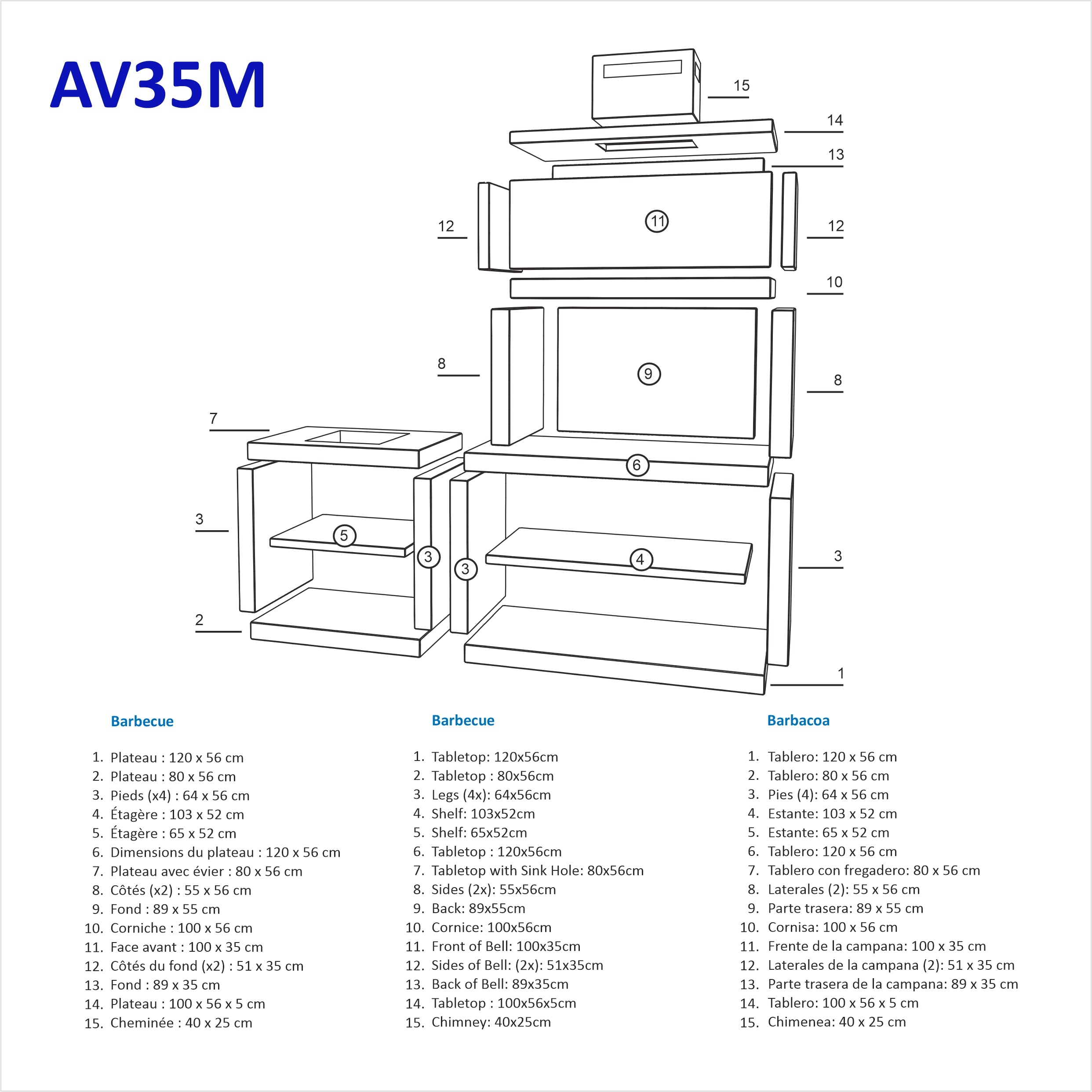 AV35M

15
14
13
12
11
12
10
8
9
8
7
6
3
5
3
3
4
3
2
1

Barbecue

1. Plateau : 120 x 56 cm
2. Plateau : 80 x 56 cm
3. Pieds (x4) : 64 x 56 cm
4. Étagère : 103 x 52 cm
5. Étagère : 65 x 52 cm
6. Dimensions du plateau : 120 x 56 cm
7. Plateau avec évier : 80 x 56 cm
8. Côtés (x2) : 55 x 56 cm
9. Fond : 89 x 55 cm
10. Corniche : 100 x 56 cm
11. Face avant : 100 x 35 cm
12. Côtés du fond (x2) : 51 x 35 cm
13. Fond : 89 x 35 cm
14. Plateau : 100 x 56 x 5 cm
15. Cheminée : 40 x 25 cm

Barbecue

1. Tabletop: 120x56cm
2. Tabletop : 80x56cm
3. Legs (4x): 64x56cm
4. Shelf: 103x52cm
5. Shelf: 65x52cm
6. Tabletop : 120x56cm
7. Tabletop with Sink Hole: 80x56cm
8. Sides (2x): 55x56cm
9. Back: 89x55cm
10. Cornice: 100x56cm
11. Front of Bell: 100x35cm
12. Sides of Bell: (2x): 51x35cm
13. Back of Bell: 89x35cm
14. Tabletop : 100x56x5cm
15. Chimney: 40x25cm

Barbacoa

1. Tablero: 120 x 56 cm
2. Tablero: 80 x 56 cm
3. Pies (4): 64 x 56 cm
4. Estante: 103 x 52 cm
5. Estante: 65 x 52 cm
6. Tablero: 120 x 56 cm
7. Tablero con fregadero: 80 x 56 cm
8. Laterales (2): 55 x 56 cm
9. Parte trasera: 89 x 55 cm
10. Cornisa: 100 x 56 cm
11. Frente de la campana: 100 x 35 cm
12. Laterales de la campana (2): 51 x 35 cm
13. Parte trasera de la campana: 89 x 35 cm
14. Tablero: 100 x 56 x 5 cm
15. Chimenea: 40 x 25 cm