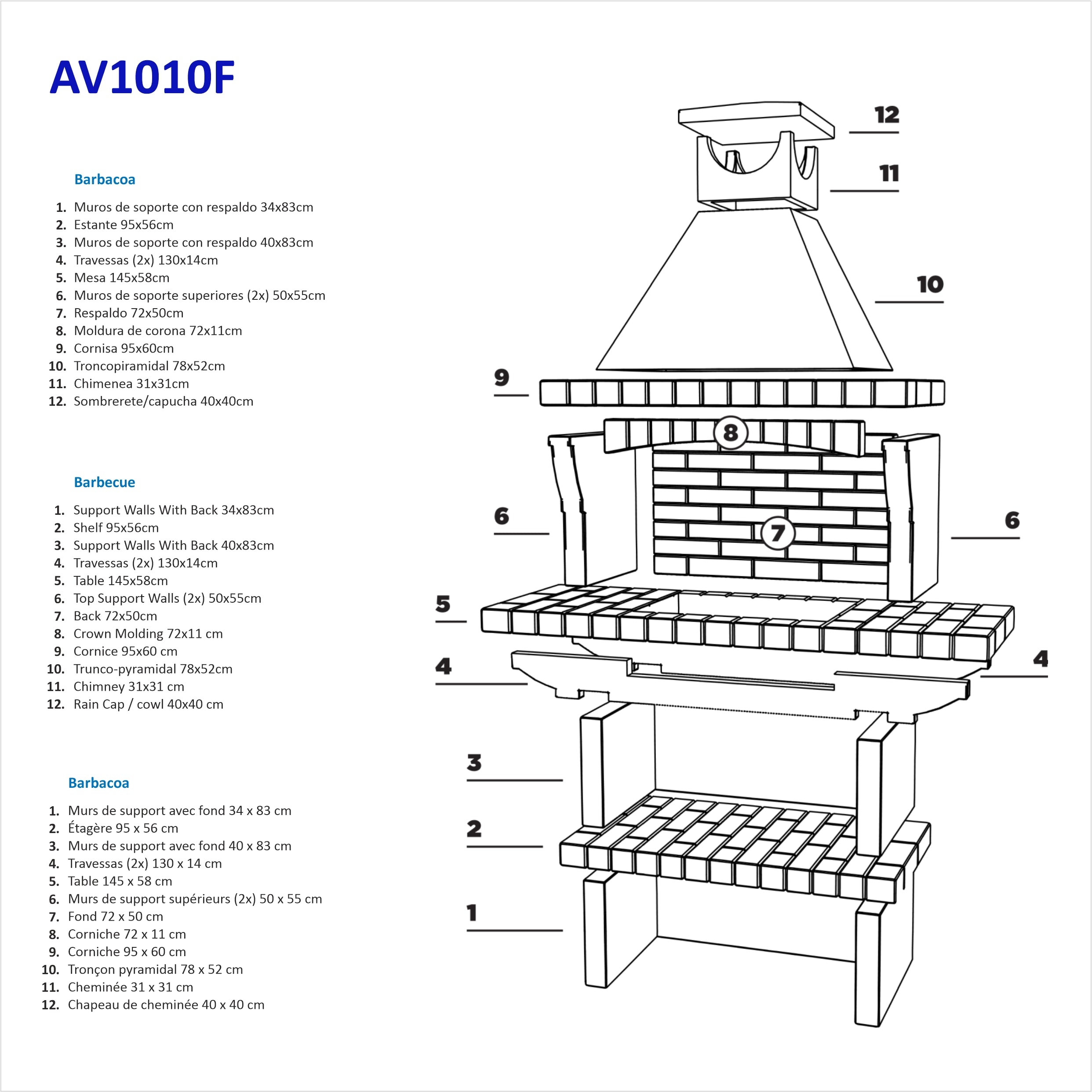 AV1010F

Barbacoa

1. Muros de soporte con respaldo 34x83cm
2. Estante 95x56cm
3. Muros de soporte con respaldo 40x83cm
4. Travessas (2x) 130x14cm
5. Mesa 145x58cm
6. Muros de soporte superiores (2x) 50x55cm
7. Respaldo 72x50cm
8. Moldura de corona 72x11cm
9. Cornisa 95x60cm
10. Troncopiramidal 78x52cm
11. Chimenea 31x31cm
12. Sombrerete/capucha 40x40cm

Barbecue

1. Support Walls With Back 34x83cm
2. Shelf 95x56cm
3. Support Walls With Back 40x83cm
4. Travessas (2x) 130x14cm
5. Table 145x58cm
6. Top Support Walls (2x) 50x55cm
7. Back 72x50cm
8. Crown Molding 72x11 cm
9. Cornice 95x60 cm
10. Trunco-pyramidal 78x52cm
11. Chimney 31x31 cm
12. Rain Cap / cowl 40x40 cm

Barbacoa

1. Murs de support avec fond 34 x 83 cm
2. Étagère 95 x 56 cm
3. Murs de support avec fond 40 x 83 cm
4. Travessas (2x) 130 x 14 cm
5. Table 145 x 58 cm
6. Murs de support supérieurs (2x) 50 x 55 cm
7. Fond 72 x 50 cm
8. Corniche 72 x 11 cm
9. Corniche 95 x 60 cm
10. Tronçon pyramidal 78 x 52 cm
11. Cheminée 31 x 31 cm
12. Chapeau de cheminée 40 x 40 cm

12
11
10
9
8
6
7
6
5
4
4
3
2
1