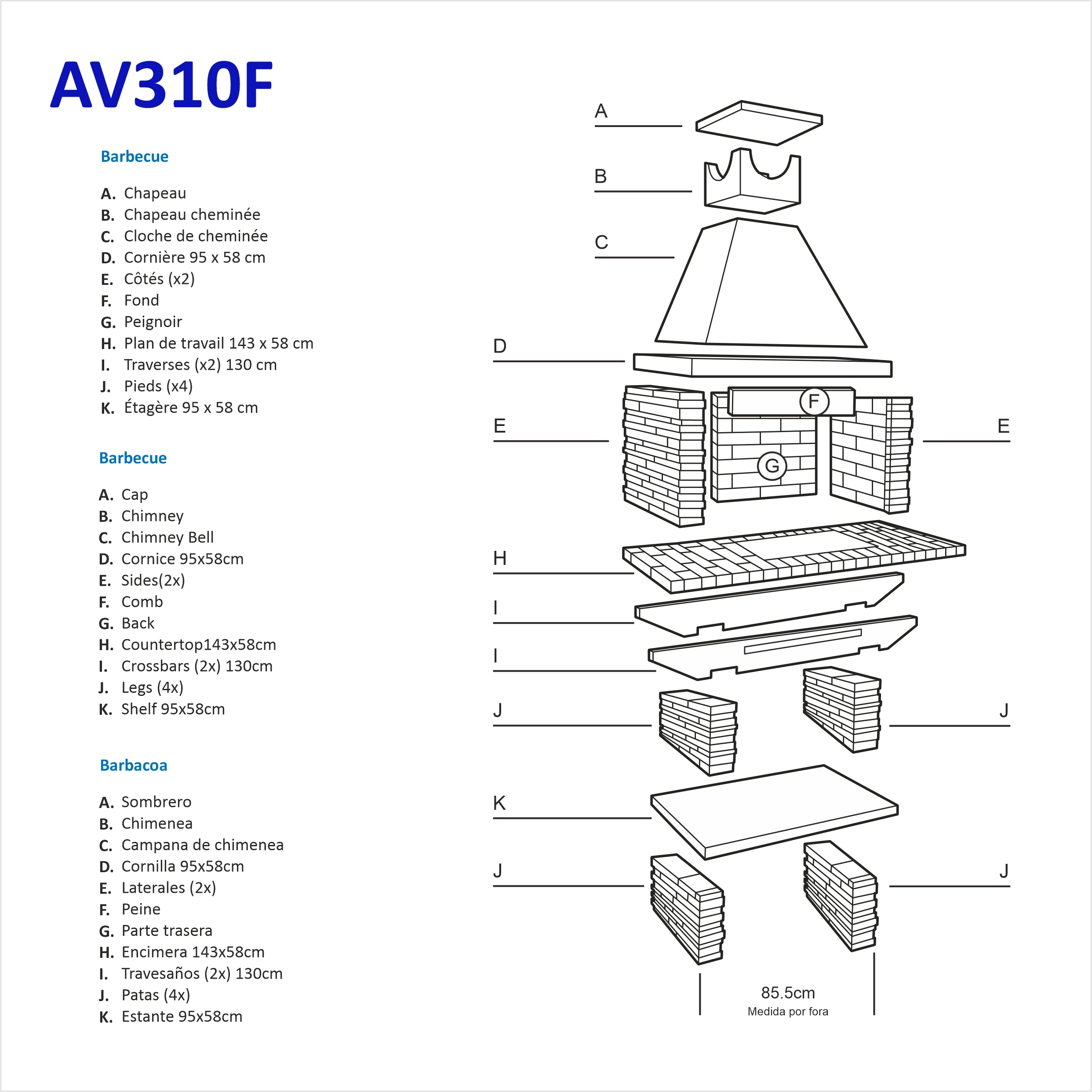 AV310F

Barbecue

A. Chapeau
B. Chapeau cheminée
C. Cloche de cheminée
D. Cornière 95 x 58 cm
E. Côtés (x2)
F. Fond
G. Peignoir
H. Plan de travail 143 x 58 cm
I. Traverses (x2) 130 cm
J. Pieds (x4)
K. Étagère 95 x 58 cm

Barbecue

A. Cap
B. Chimney
C. Chimney Bell
D. Cornice 95x58cm
E. Sides(2x)
F. Comb
G. Back
H. Countertop143x58cm
I. Crossbars (2x) 130cm
J. Legs (4x)
K. Shelf 95x58cm

Barbacoa

A. Sombrero
B. Chimenea
C. Campana de chimenea
D. Cornilla 95x58cm
E. Laterales (2x)
F. Peine
G. Parte trasera
H. Encimera 143x58cm
I. Travesaños (2x) 130cm
J. Patas (4x)
K. Estante 95x58cm

A
B
C
D
E
F
E
G
H
I
I
J
J
K
J
J
85.5cm
Medida por fora