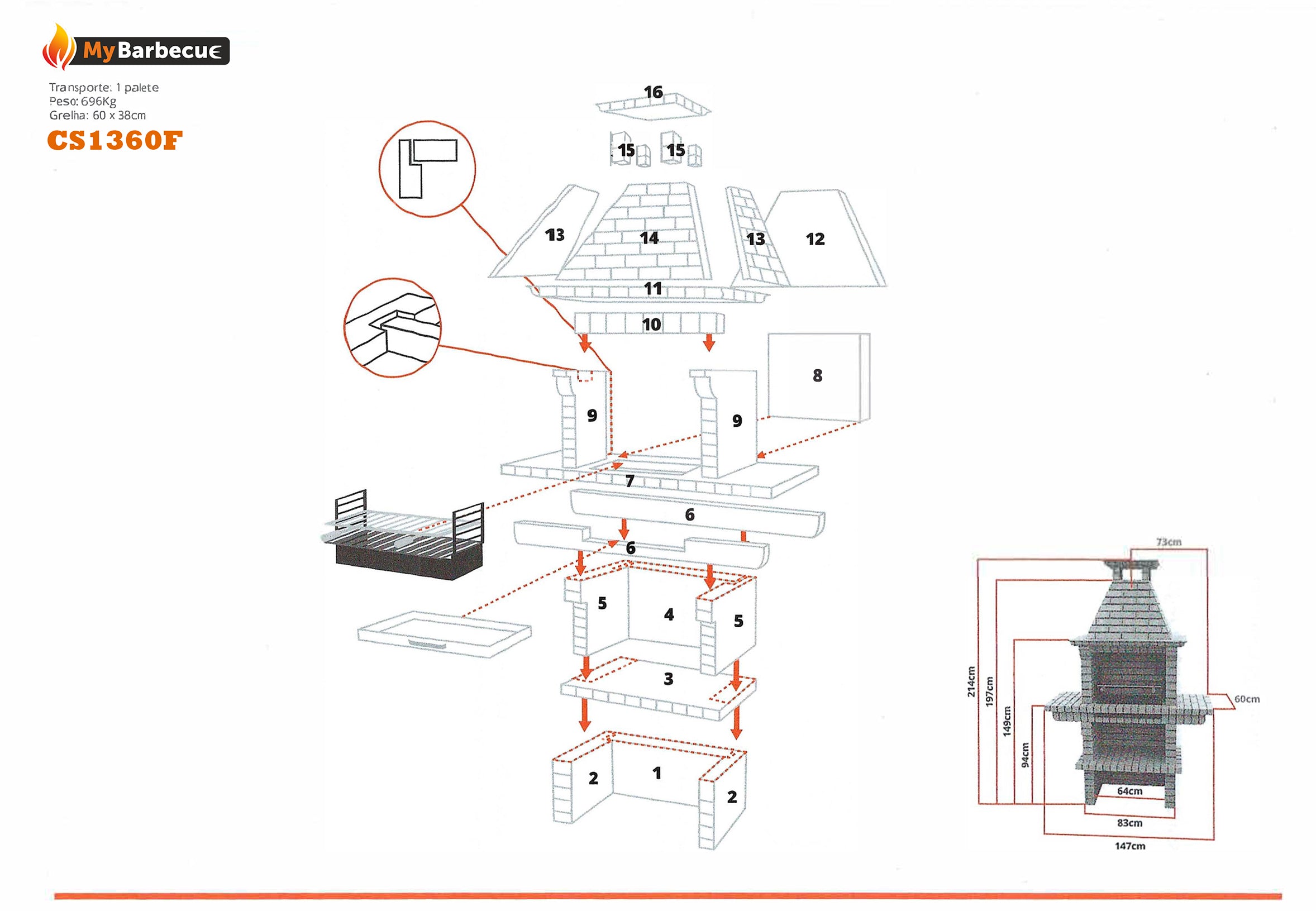 MyBarbecue

Transporte: 1 palete
Peso: 696Kg
Grelha: 60 x 38cm

CS1360F

16
15 15
13 14 13 12
11
10
8
9 9
7
6
6
5 4 5
3
2 1 2

73cm
214cm
197cm
149cm
94cm
60cm
64cm
83cm
147cm